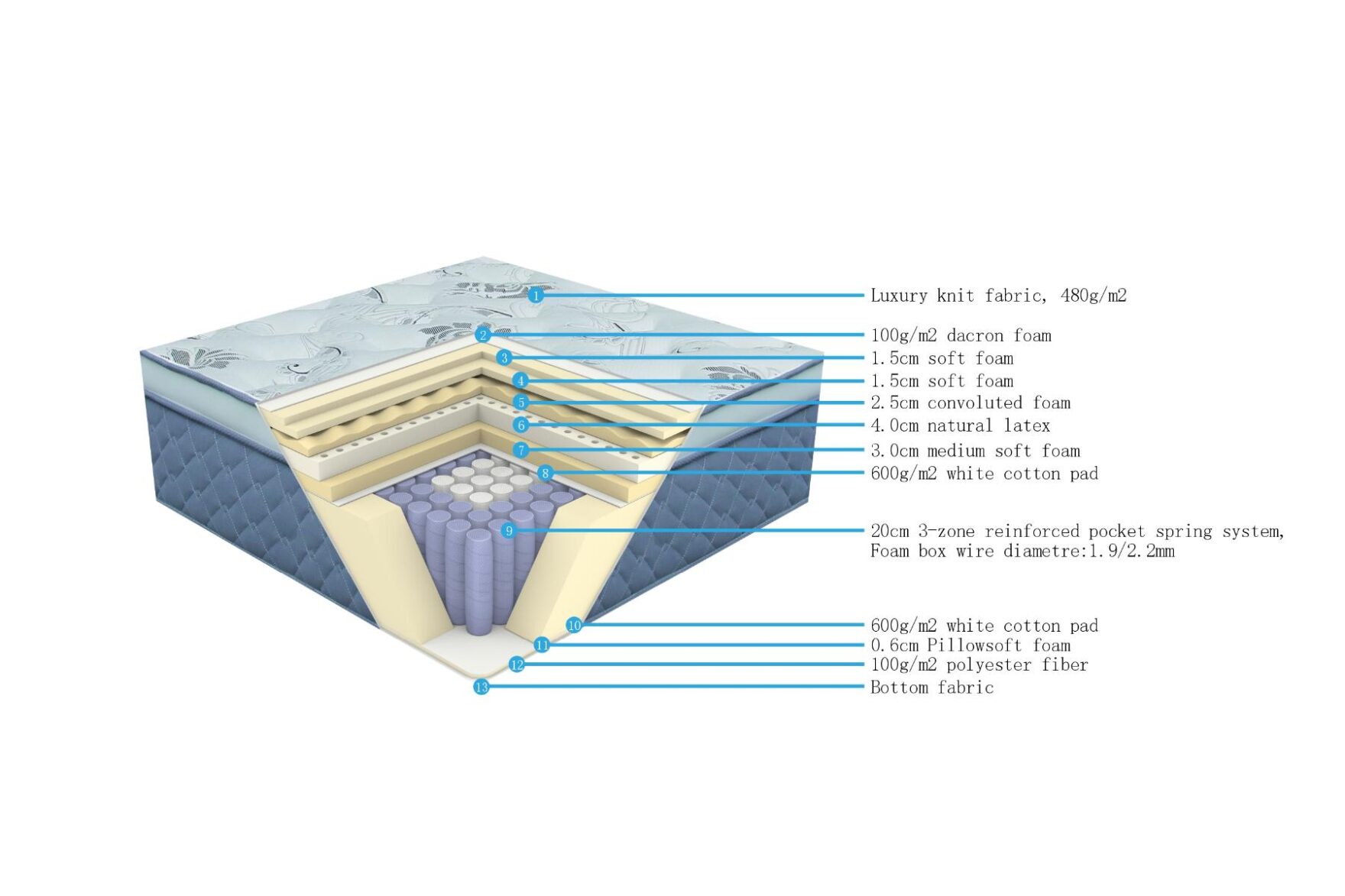 1 Luxury knit fabric, 480g/m2
2 100g/m2 dacron foam
3 1.5cm soft foam
4 1.5cm soft foam
5 2.5cm convoluted foam
6 4.0cm natural latex
7 3.0cm medium soft foam
8 600g/m2 white cotton pad
9 20cm 3-zone reinforced pocket spring system, Foam box wire diametre:1.9/2.2mm
10 600g/m2 white cotton pad
11 0.6cm Pillowsoft foam
12 100g/m2 polyester fiber
13 Bottom fabric